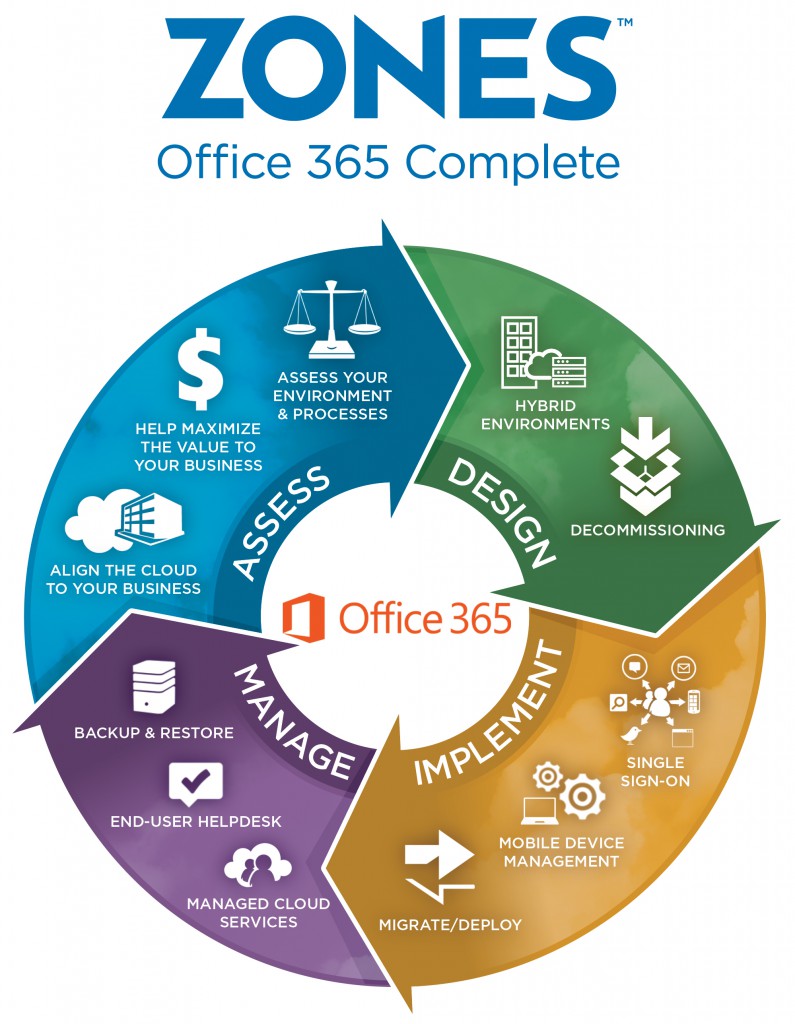 ZONES™
Office 365 Complete

ASSESS

ASSESS YOUR ENVIRONMENT & PROCESSES

HELP MAXIMIZE THE VALUE TO YOUR BUSINESS

ALIGN THE CLOUD TO YOUR BUSINESS

DESIGN

HYBRID ENVIRONMENTS

DECOMMISSIONING

Office 365

IMPLEMENT

SINGLE SIGN-ON

MOBILE DEVICE MANAGEMENT

MIGRATE/DEPLOY

MANAGE

BACKUP & RESTORE

END-USER HELPDESK

MANAGED CLOUD SERVICES